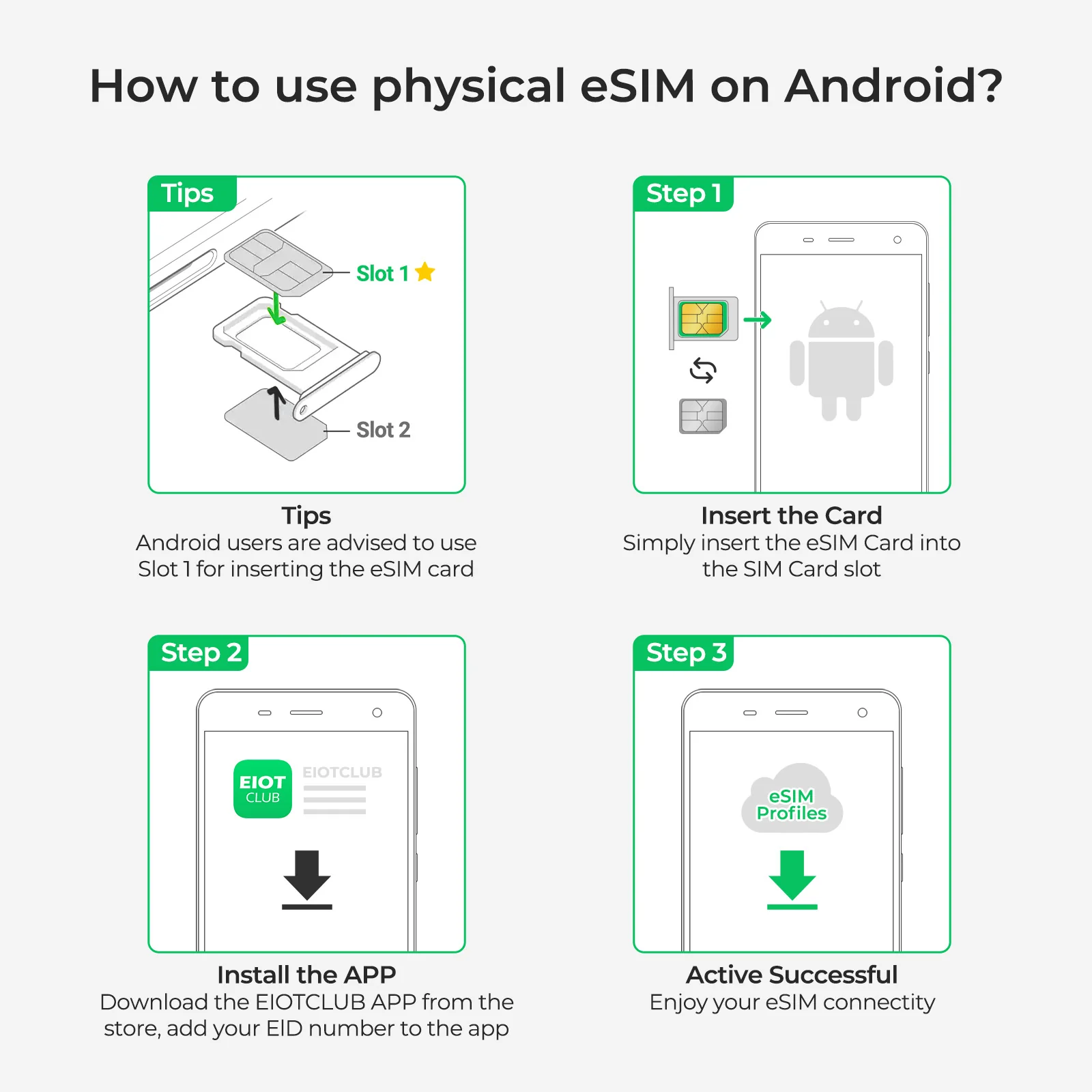 How to use physical eSIM on Android?

Tips

Slot 1

Slot 2

Tips
Android users are advised to use Slot 1 for inserting the eSIM card

Step 1

Insert the Card
Simply insert the eSIM Card into the SIM Card slot

Step 2

EIOT CLUB

EIOTCLUB

Install the APP
Download the EIOTCLUB APP from the store, add your EID number to the app

Step 3

eSIM Profiles

Active Successful
Enjoy your eSIM connectity